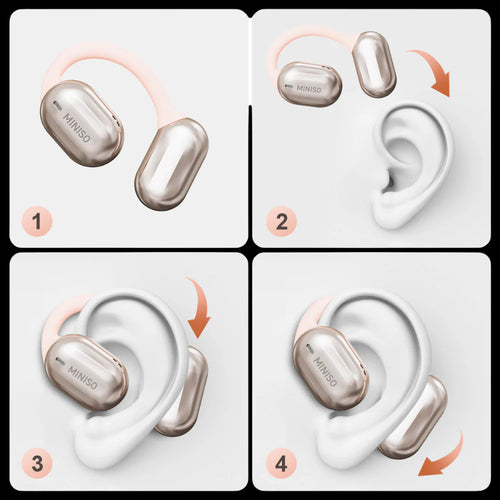 MINISO

1

MINISO

2

MINISO

3

MINISO

4